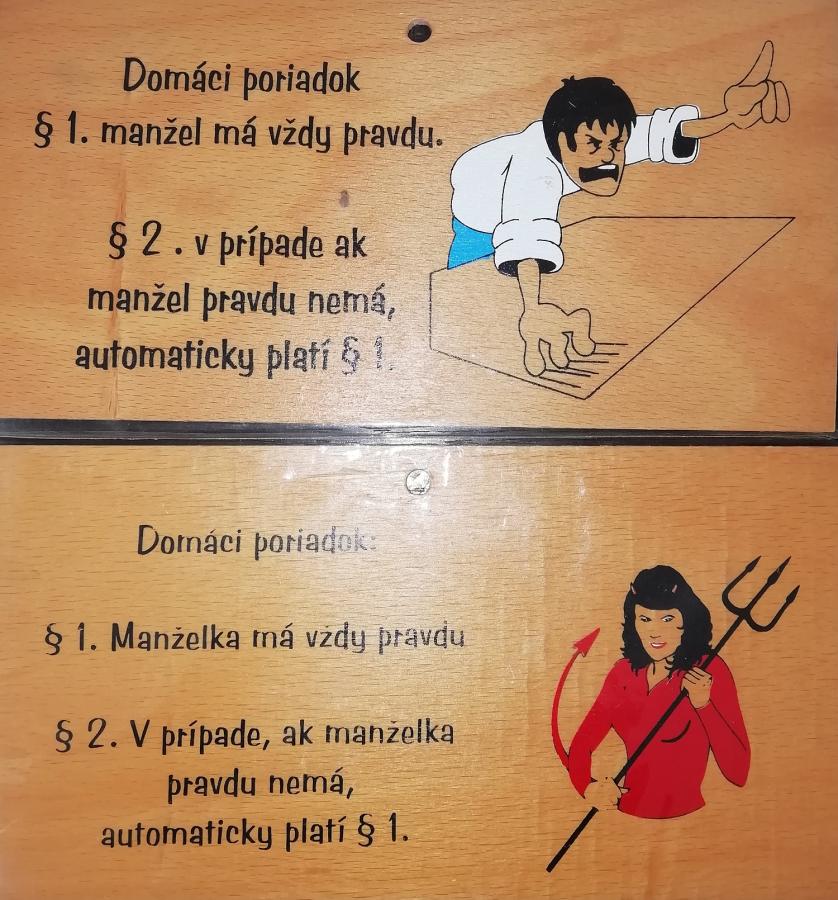 Domáci poriadok
§ 1. manžel má vždy pravdu.

§ 2 . v prípade ak manžel pravdu nemá, automaticky platí § 1.

Domáci poriadok:

§ 1. Manželka má vždy pravdu

§ 2. V prípade, ak manželka pravdu nemá, automaticky platí § 1.